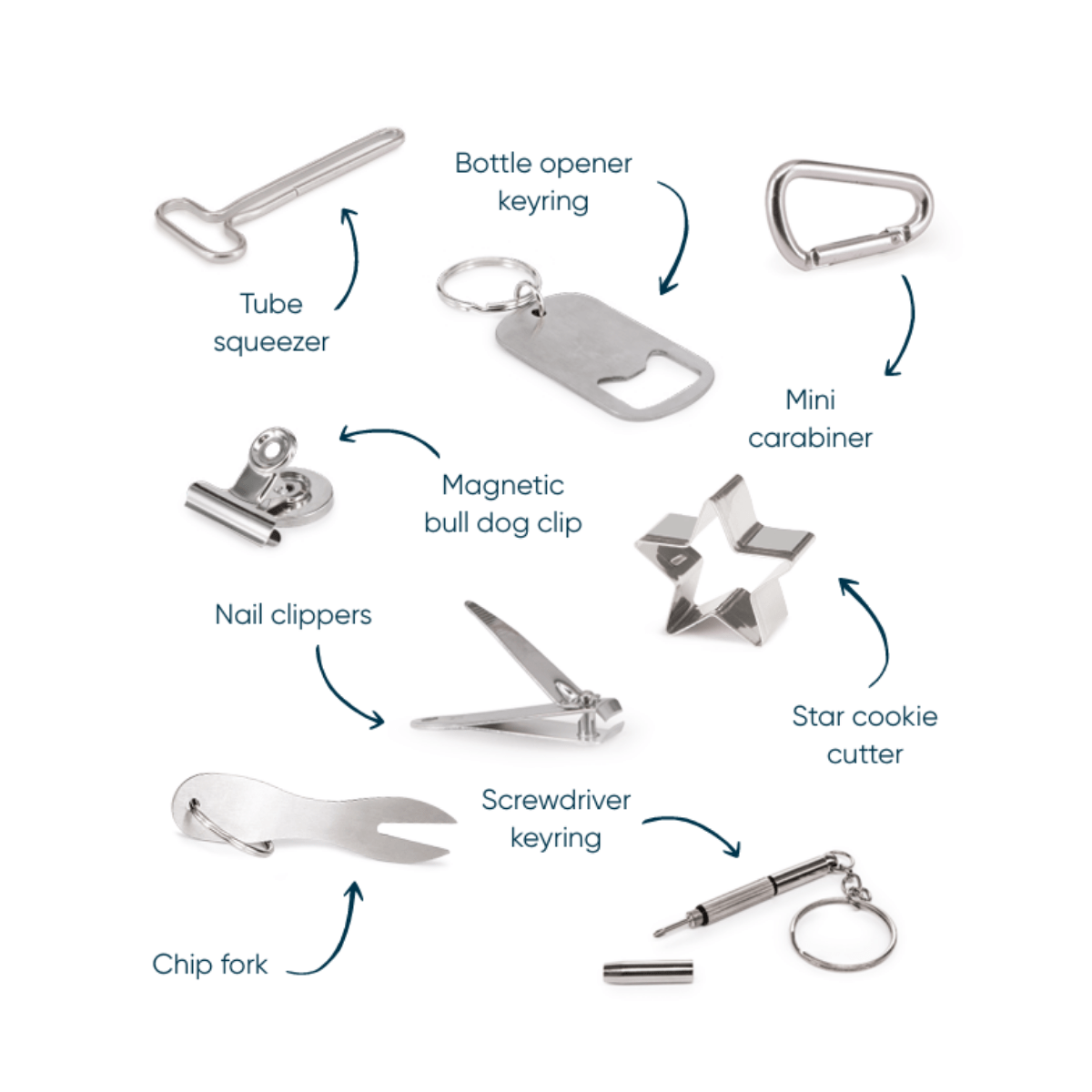 Bottle opener keyring

Tube squeezer

Mini carabiner

Magnetic bull dog clip

Nail clippers

Star cookie cutter

Screwdriver keyring

Chip fork